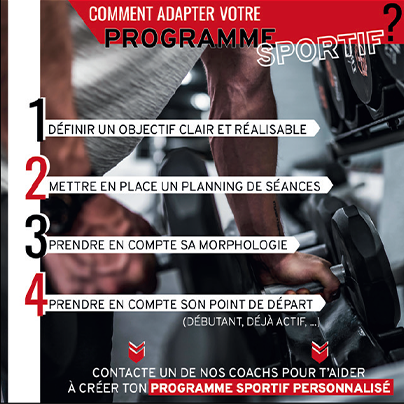 COMMENT ADAPTER VOTRE
PROGRAMME SPORTIF ?

1 DÉFINIR UN OBJECTIF CLAIR ET RÉALISABLE

2 METTRE EN PLACE UN PLANNING DE SÉANCES

3 PRENDRE EN COMPTE SA MORPHOLOGIE

4 PRENDRE EN COMPTE SON POINT DE DÉPART
(DÉBUTANT, DÉJÀ ACTIF, ...)

CONTACTE UN DE NOS COACHS POUR T'AIDER
À CRÉER TON PROGRAMME SPORTIF PERSONNALISÉ